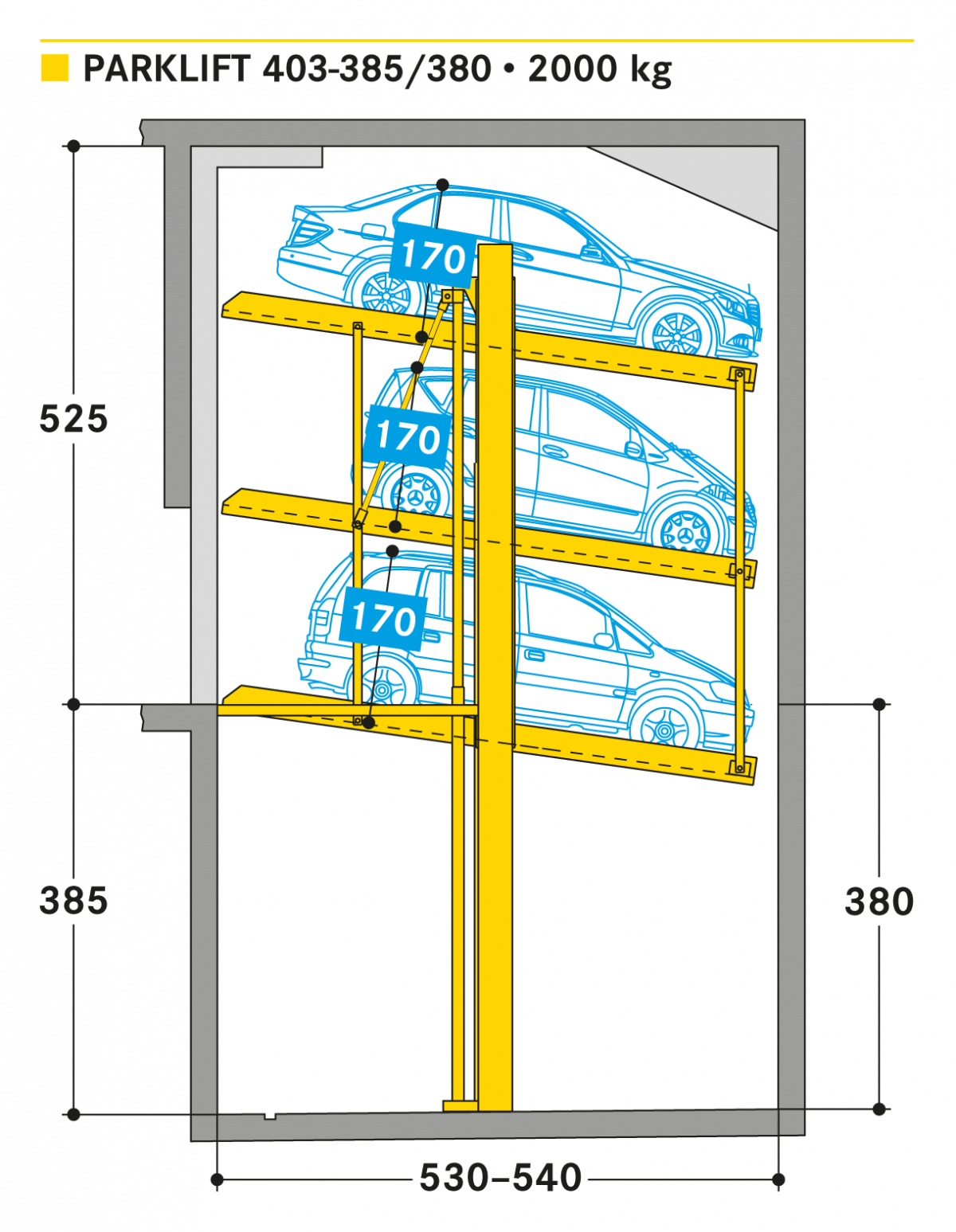 PARKLIFT 403-385/380 • 2000 kg

525

170

170

170

385

380

530–540