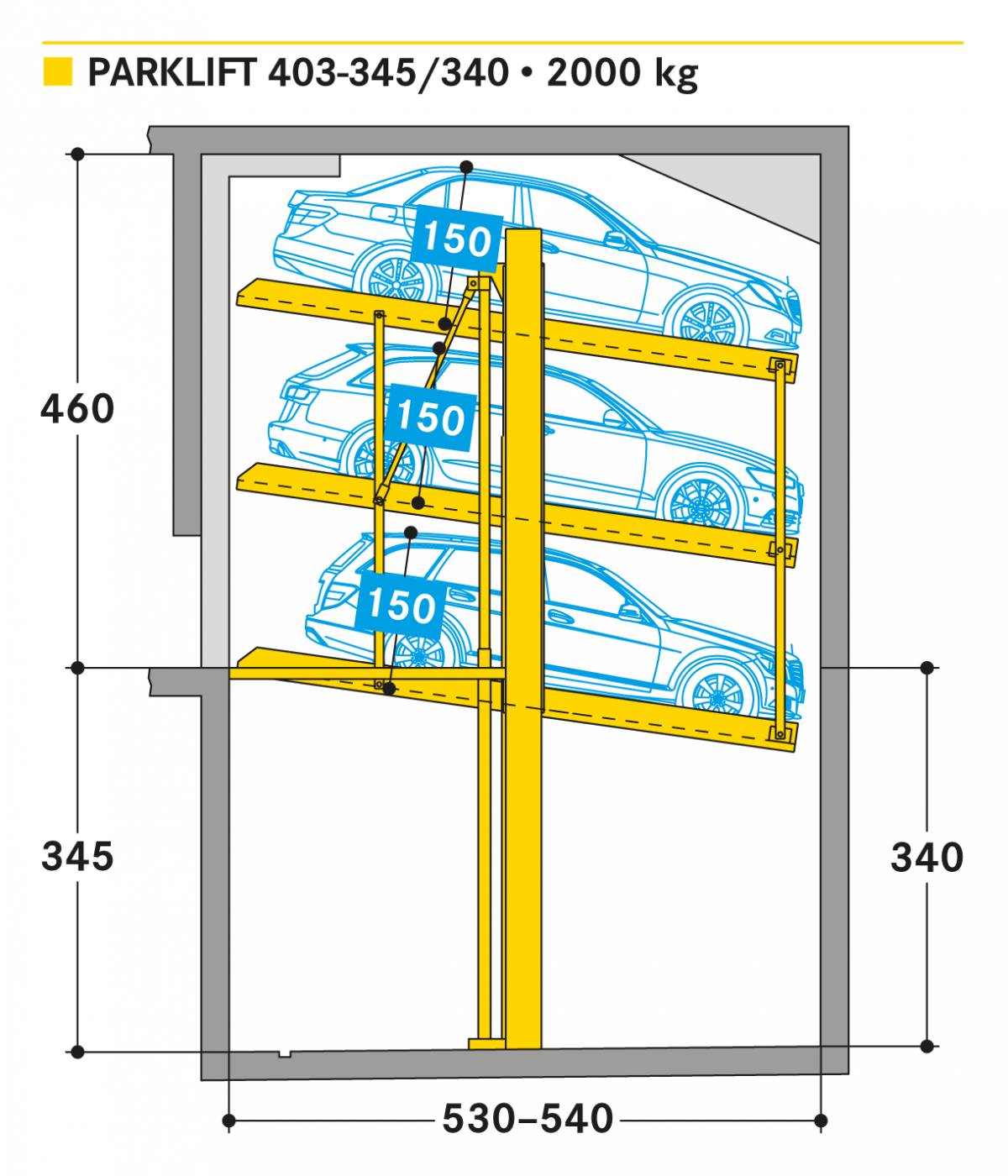 PARKLIFT 403-345/340 • 2000 kg

150

150

150

460

345

340

530–540